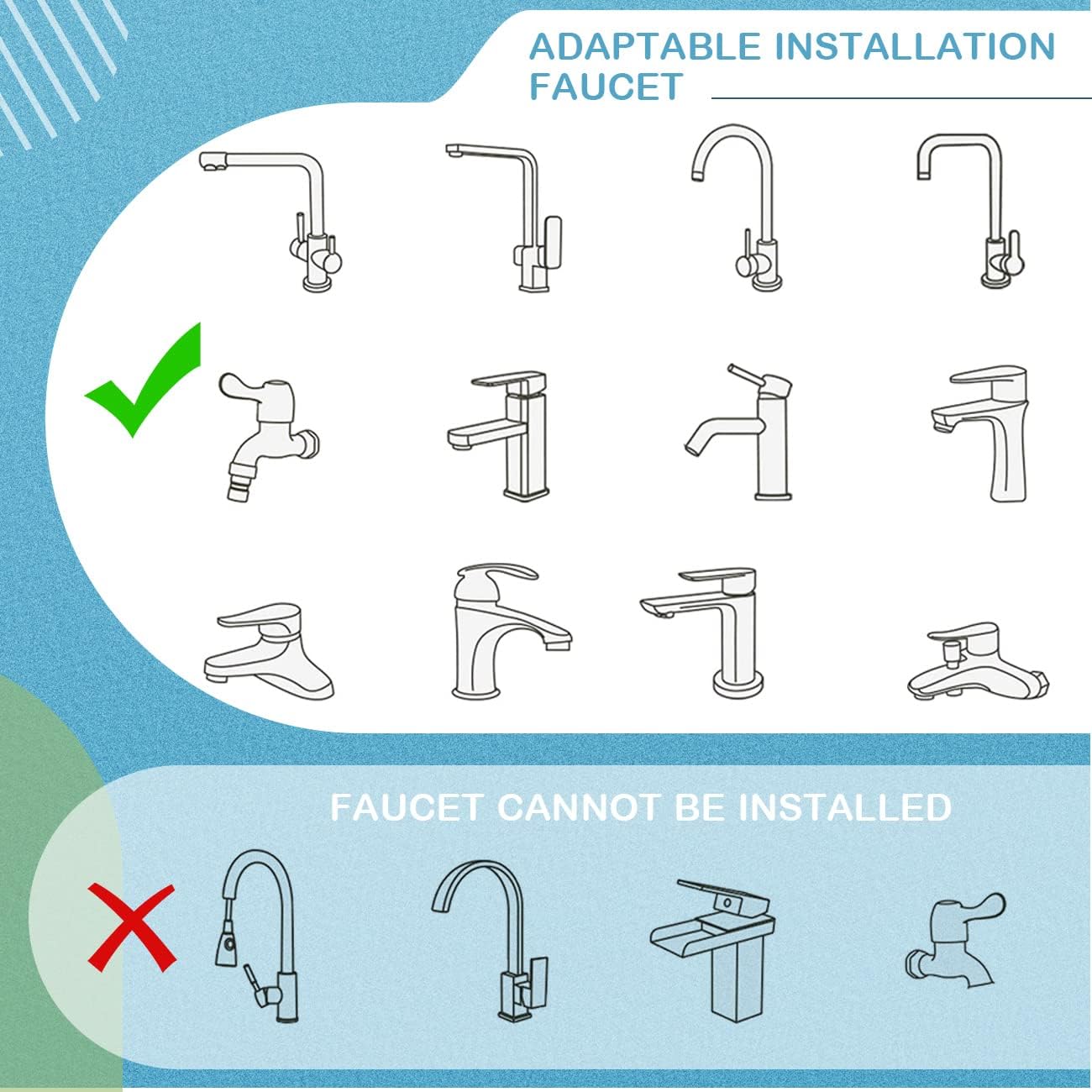 ADAPTABLE INSTALLATION FAUCET

FAUCET CANNOT BE INSTALLED